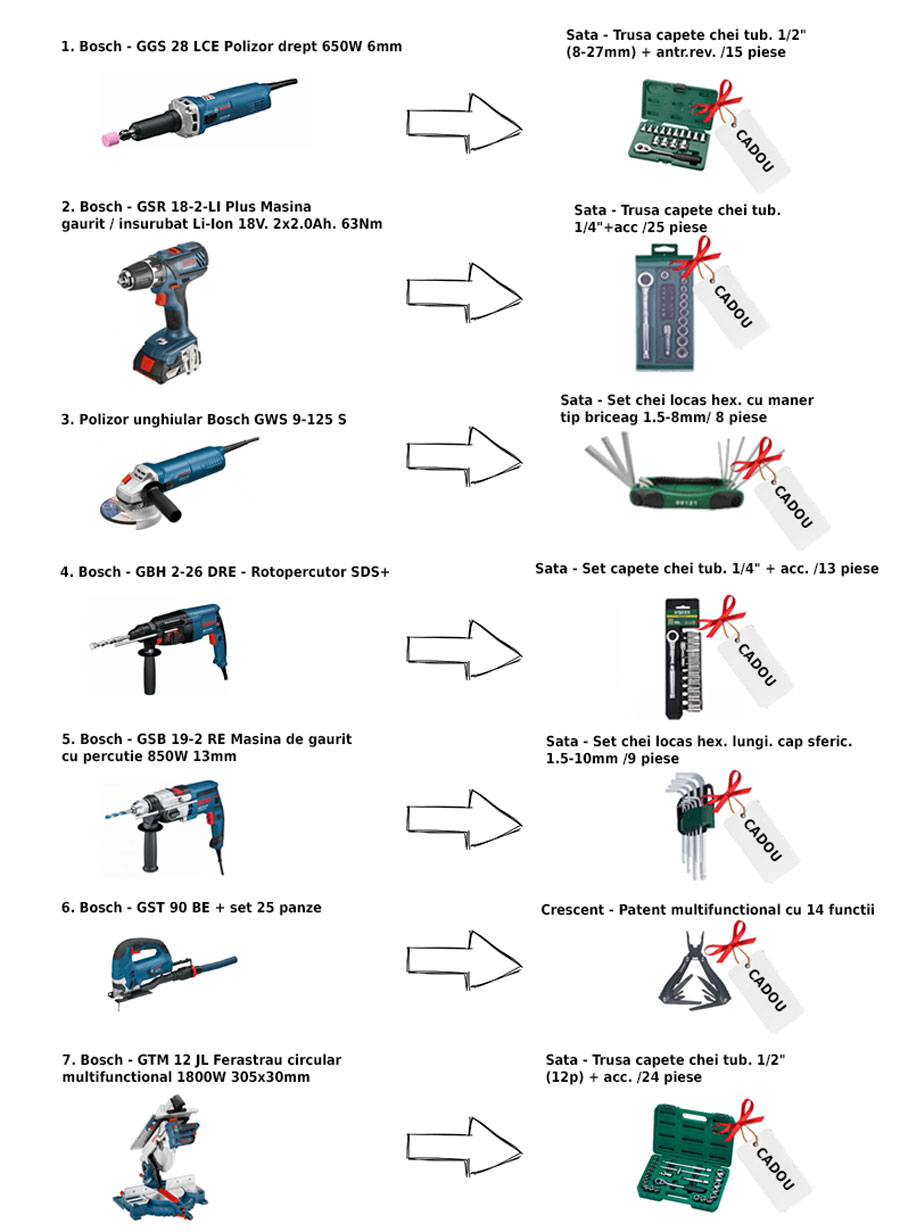 1. Bosch - GGS 28 LCE Polizor drept 650W 6mm

Sata - Trusa capete chei tub. 1/2" (8-27mm) + antr.rev. /15 piese

CADOU

2. Bosch - GSR 18-2-LI Plus Masina gaurit / insurubat Li-Ion 18V. 2x2.0Ah. 63Nm

Sata - Trusa capete chei tub. 1/4"+acc /25 piese

CADOU

3. Polizor unghiular Bosch GWS 9-125 S

Sata - Set chei locas hex. cu maner tip briceag 1.5-8mm/ 8 piese

CADOU

4. Bosch - GBH 2-26 DRE - Rotopercutor SDS+

Sata - Set capete chei tub. 1/4" + acc. /13 piese

CADOU

5. Bosch - GSB 19-2 RE Masina de gaurit cu percutie 850W 13mm

Sata - Set chei locas hex. lungi. cap sferic. 1.5-10mm /9 piese

CADOU

6. Bosch - GST 90 BE + set 25 panze

Crescent - Patent multifunctional cu 14 functii

CADOU

7. Bosch - GTM 12 JL Ferastrau circular multifunctional 1800W 305x30mm

Sata - Trusa capete chei tub. 1/2" (12p) + acc. /24 piese

CADOU